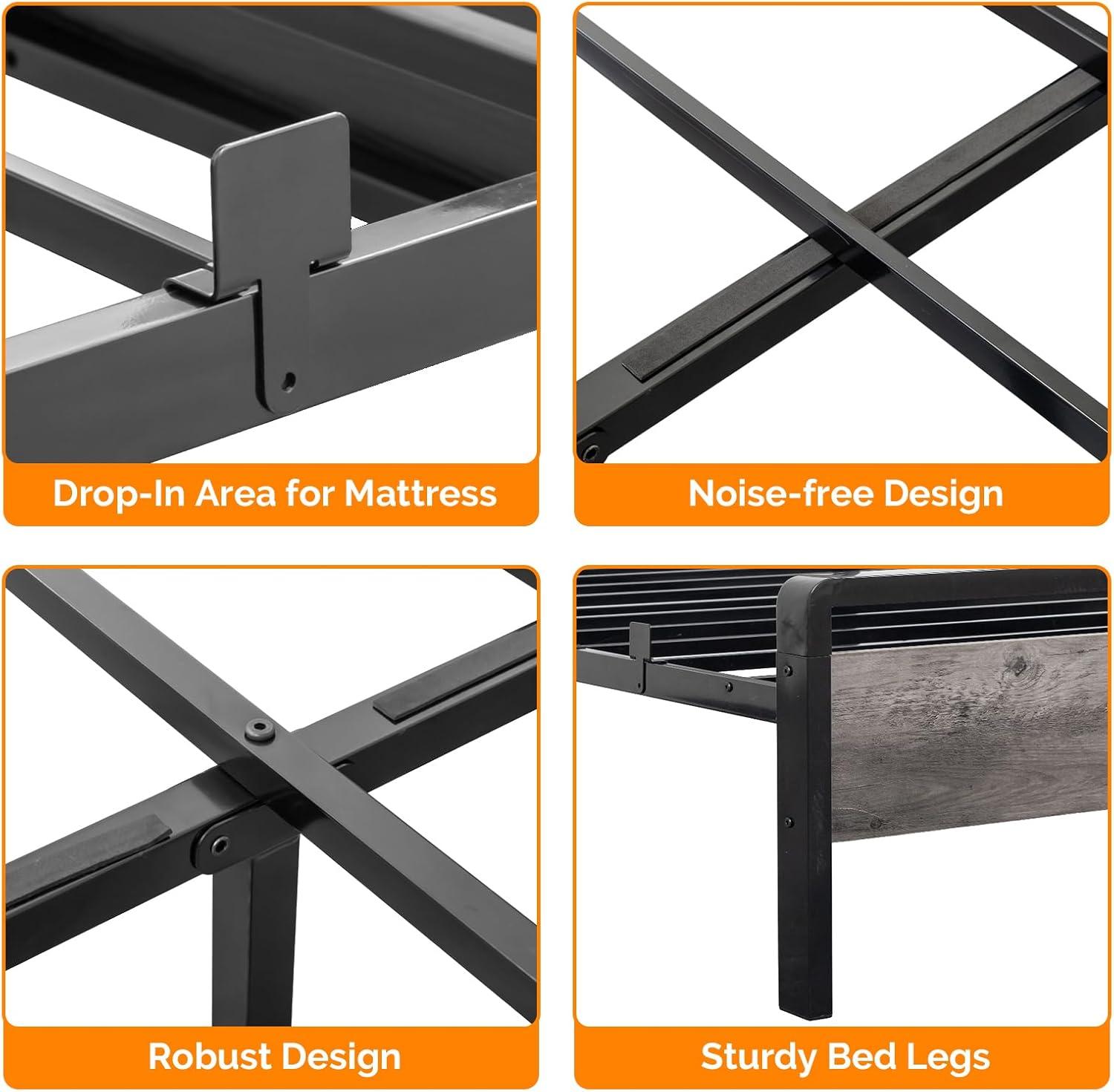 Drop-In Area for Mattress

Noise-free Design

Robust Design

Sturdy Bed Legs