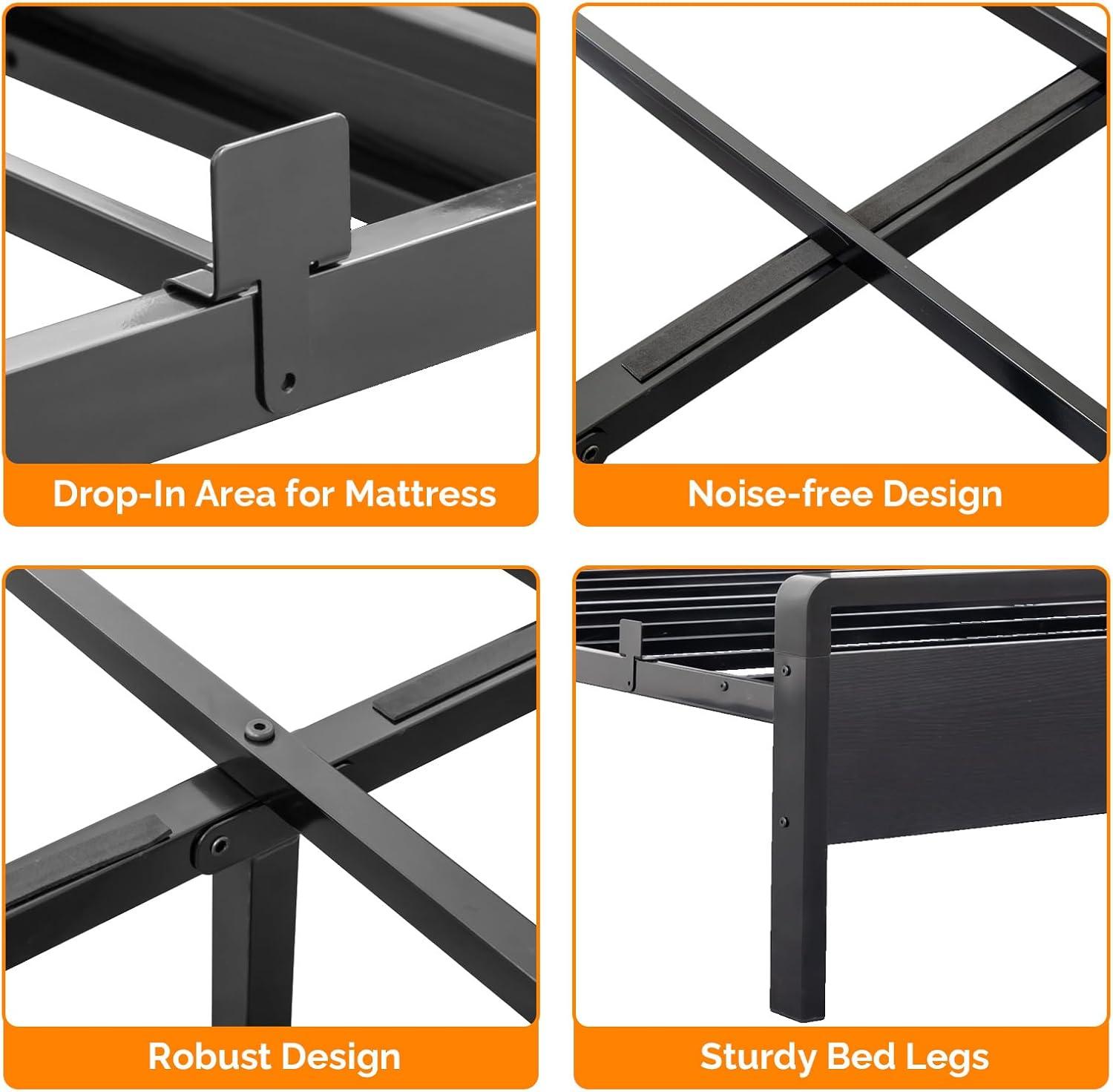 Drop-In Area for Mattress

Noise-free Design

Robust Design

Sturdy Bed Legs