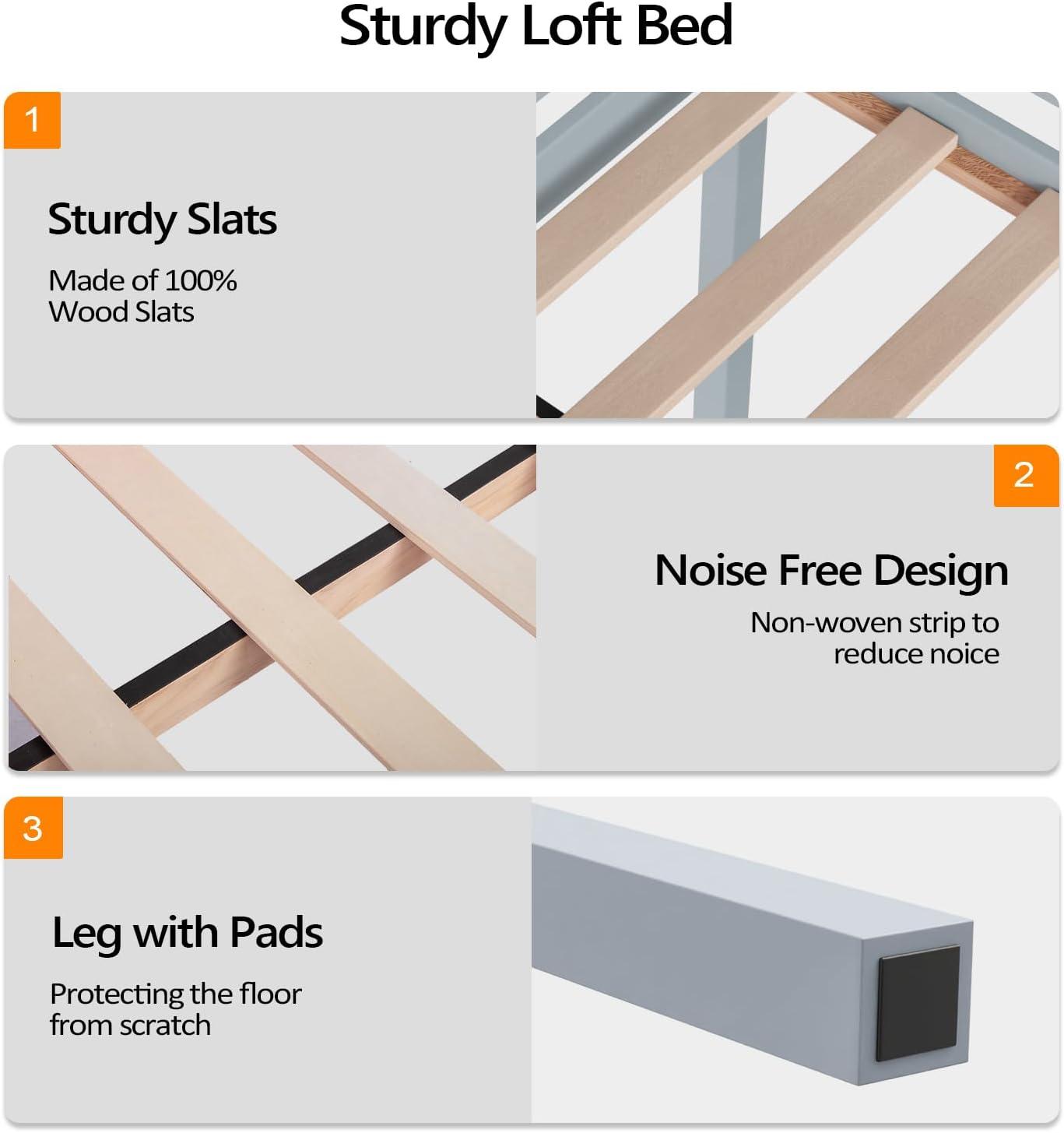 Sturdy Loft Bed

1

Sturdy Slats

Made of 100% Wood Slats

2

Noise Free Design

Non-woven strip to reduce noice

3

Leg with Pads

Protecting the floor from scratch