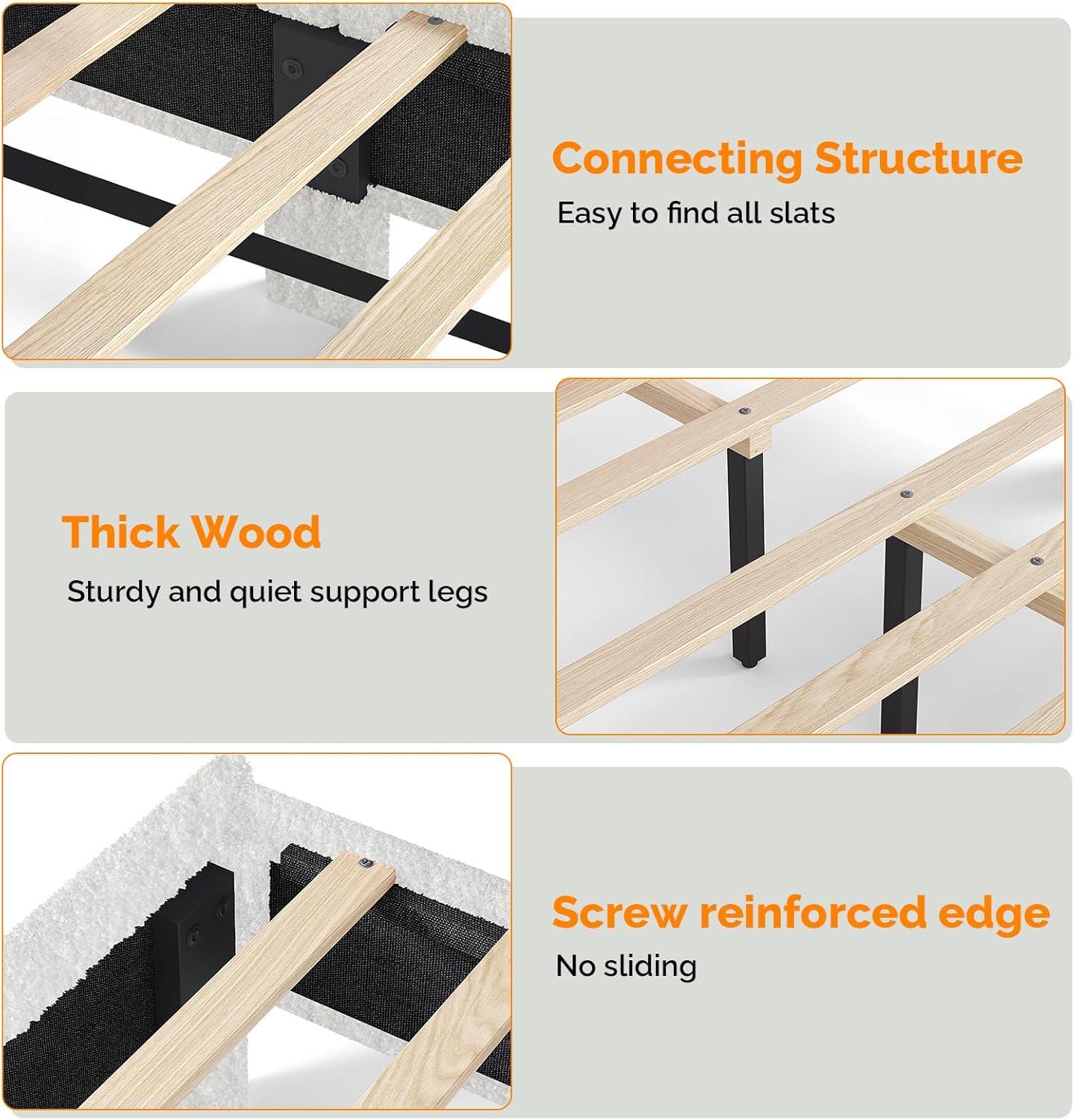 Connecting Structure
Easy to find all slats

Thick Wood
Sturdy and quiet support legs

Screw reinforced edge
No sliding