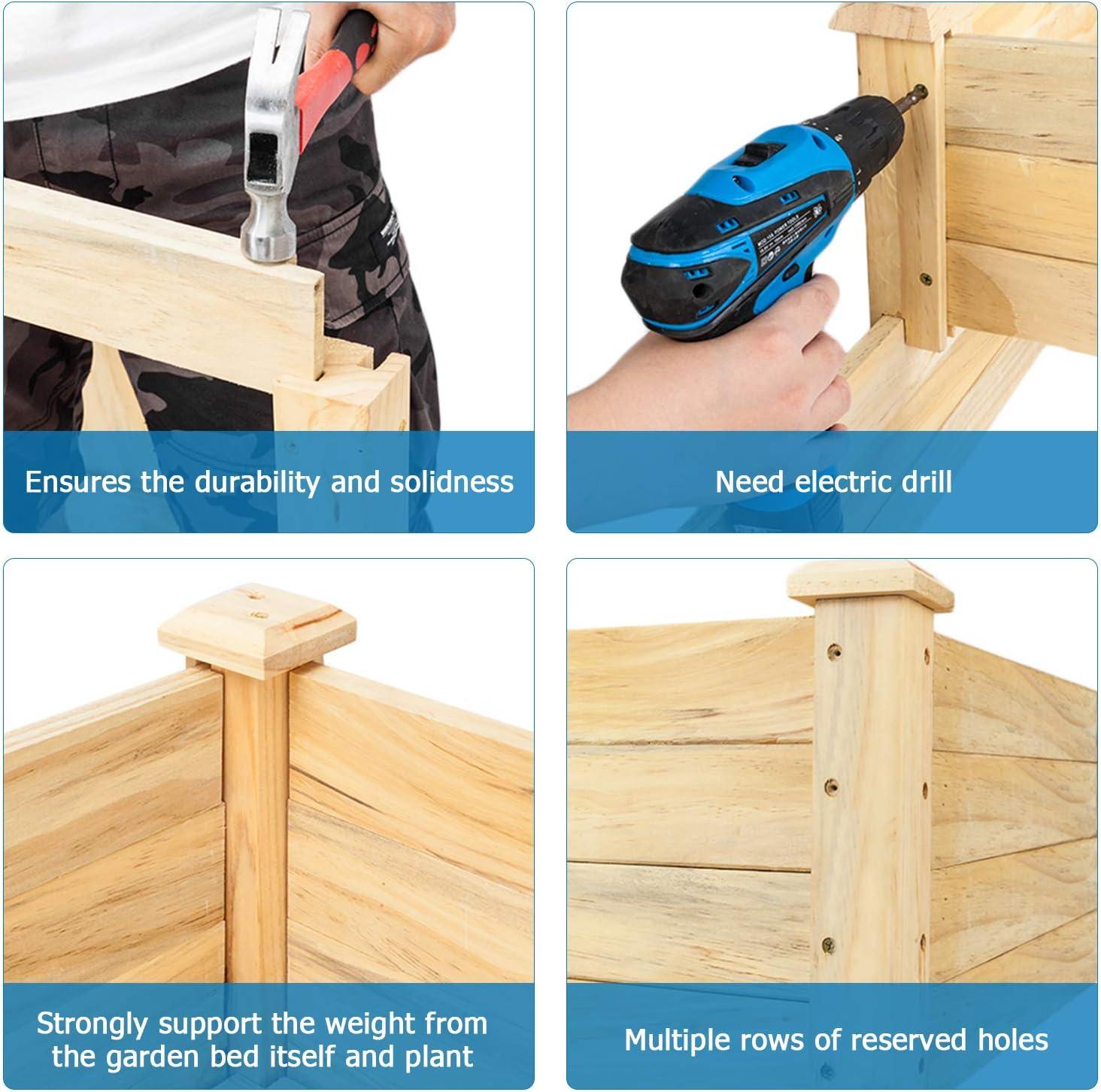 Ensures the durability and solidness

Need electric drill

Strongly support the weight from the garden bed itself and plant

Multiple rows of reserved holes