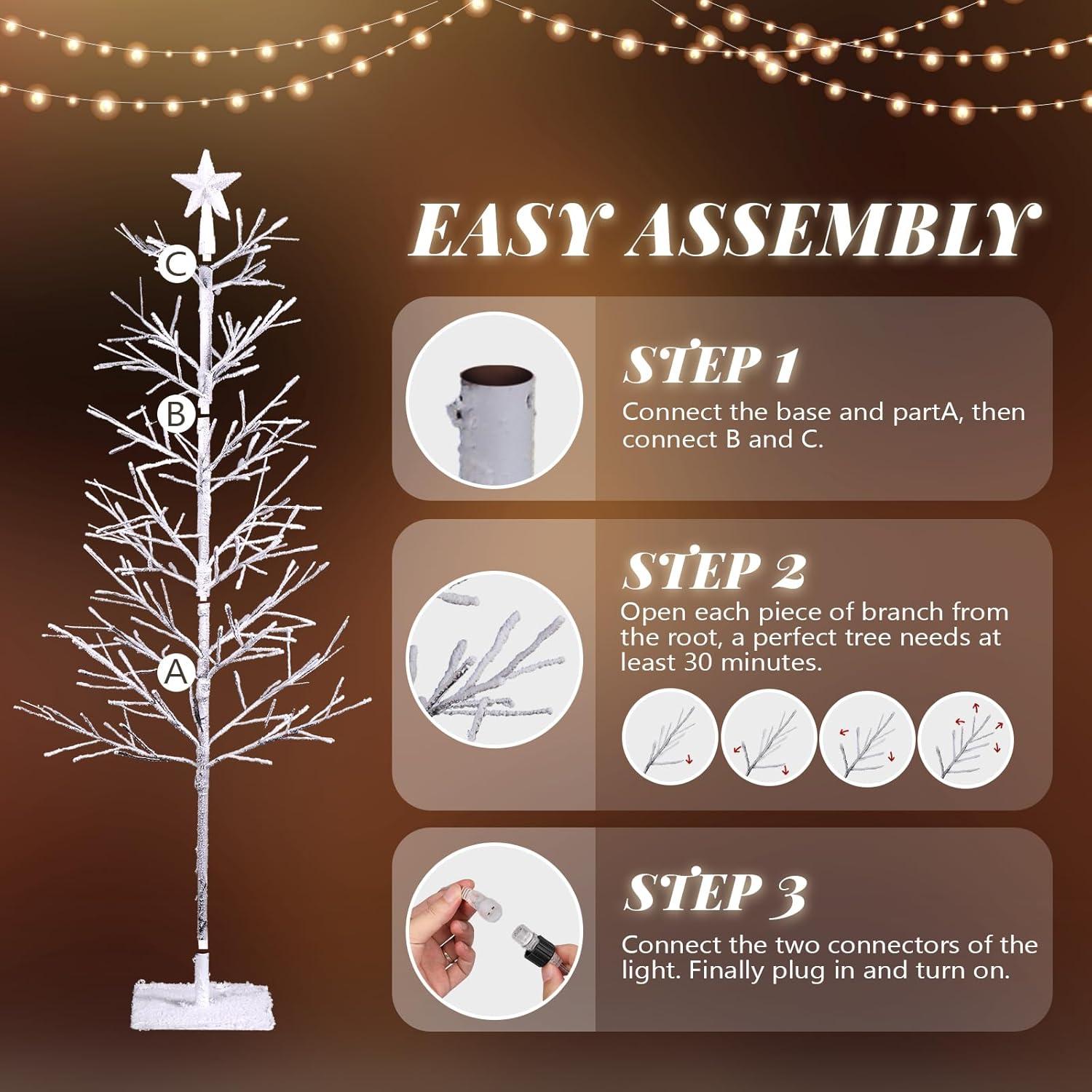 C

B

A

EASY ASSEMBLY

STEP 1
Connect the base and partA, then connect B and C.

STEP 2
Open each piece of branch from the root, a perfect tree needs at least 30 minutes.

STEP 3
Connect the two connectors of the light. Finally plug in and turn on.