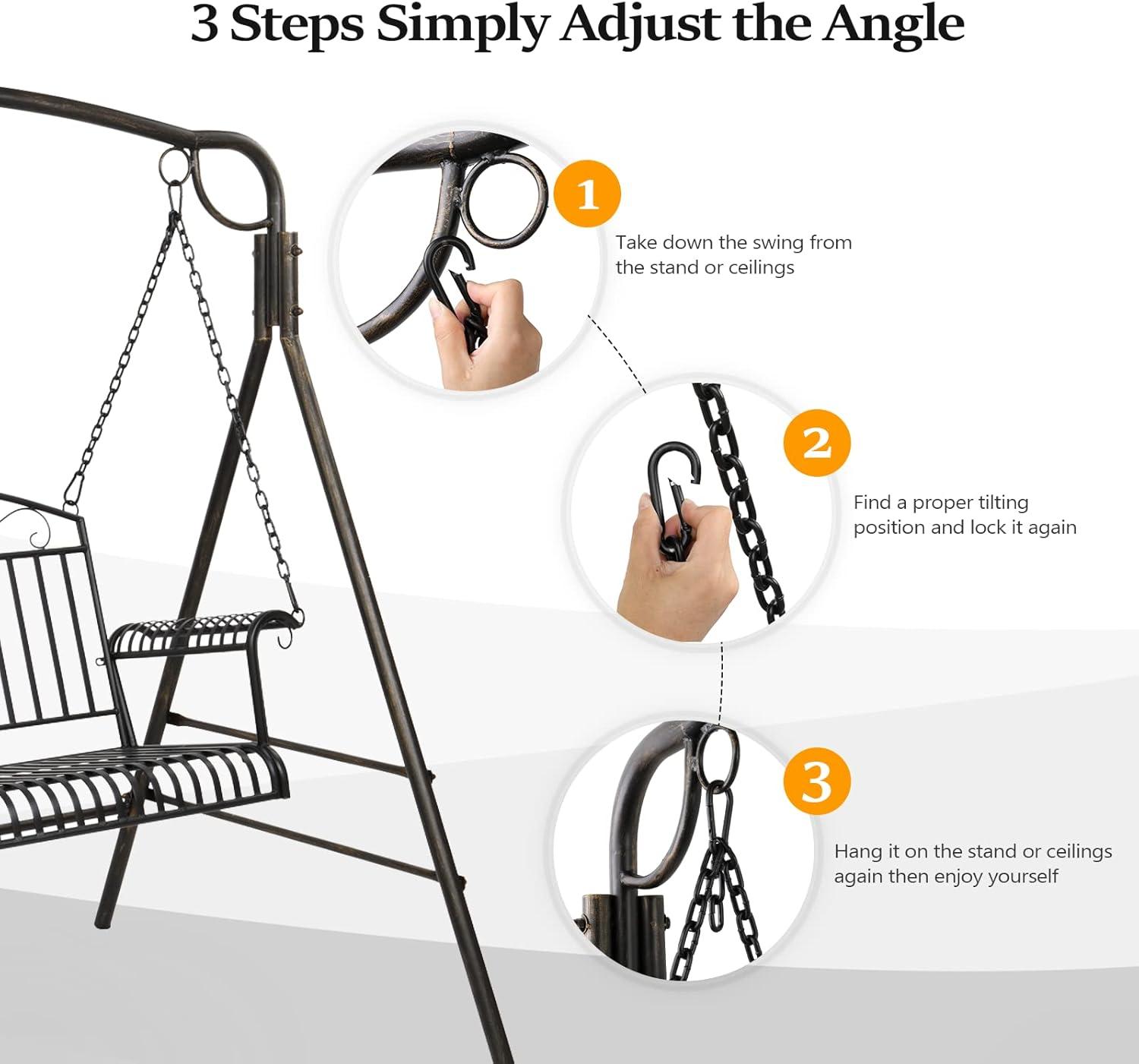 3 Steps Simply Adjust the Angle

1

Take down the swing from the stand or ceilings

2

Find a proper tilting position and lock it again

3

Hang it on the stand or ceilings again then enjoy yourself