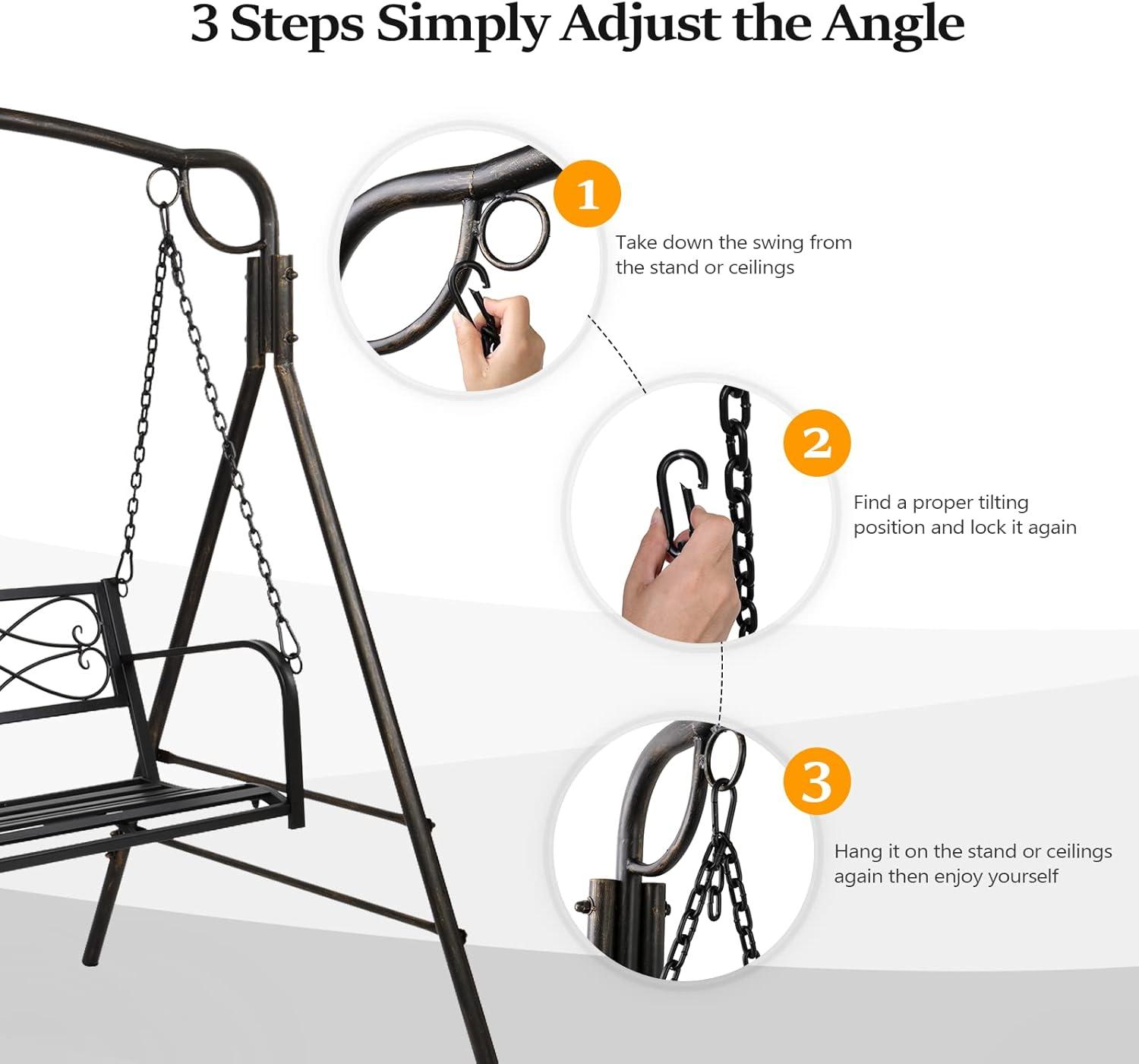 3 Steps Simply Adjust the Angle

1

Take down the swing from the stand or ceilings

2

Find a proper tilting position and lock it again

3

Hang it on the stand or ceilings again then enjoy yourself