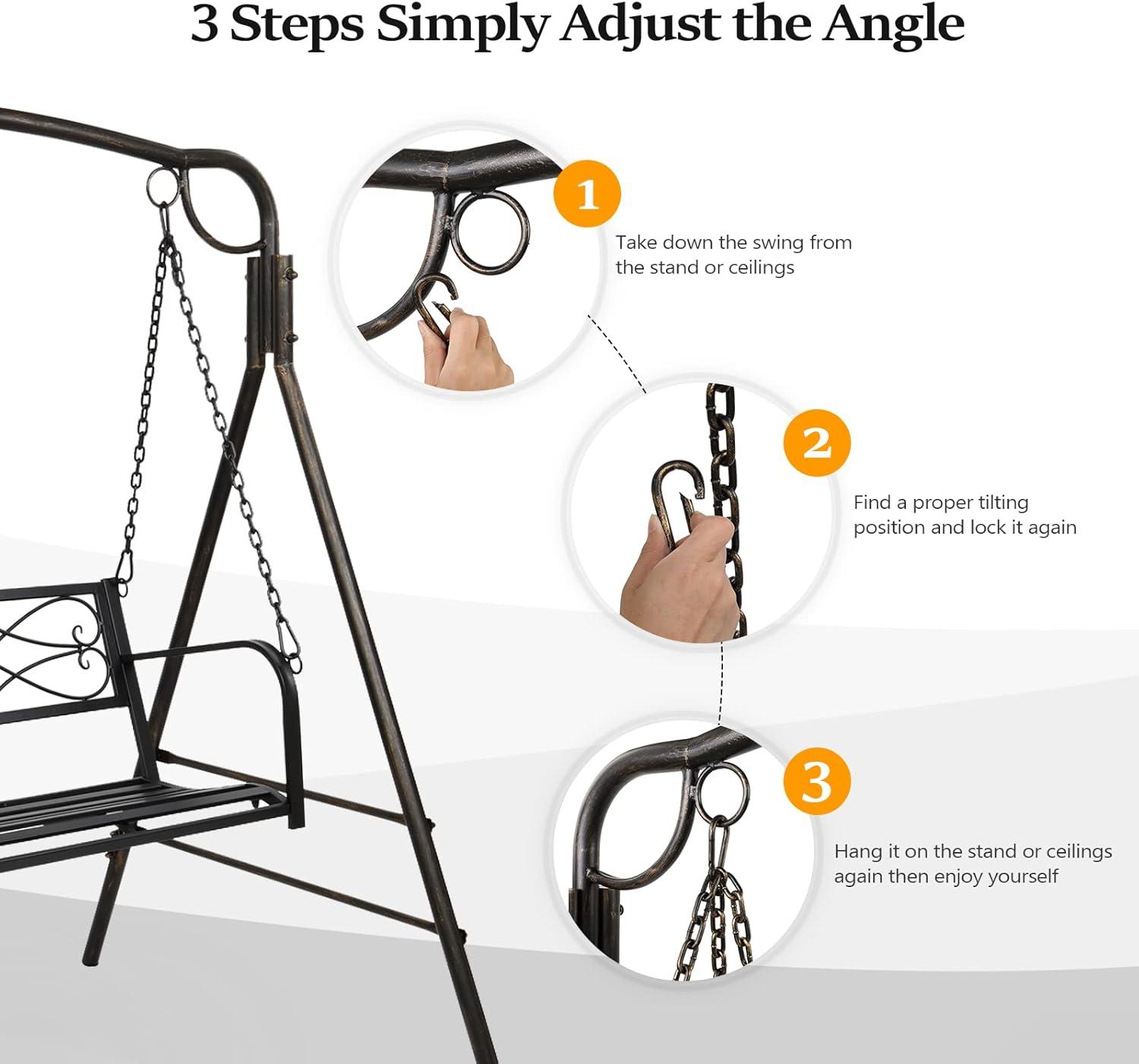 3 Steps Simply Adjust the Angle

1

Take down the swing from the stand or ceilings

2

Find a proper tilting position and lock it again

3

Hang it on the stand or ceilings again then enjoy yourself