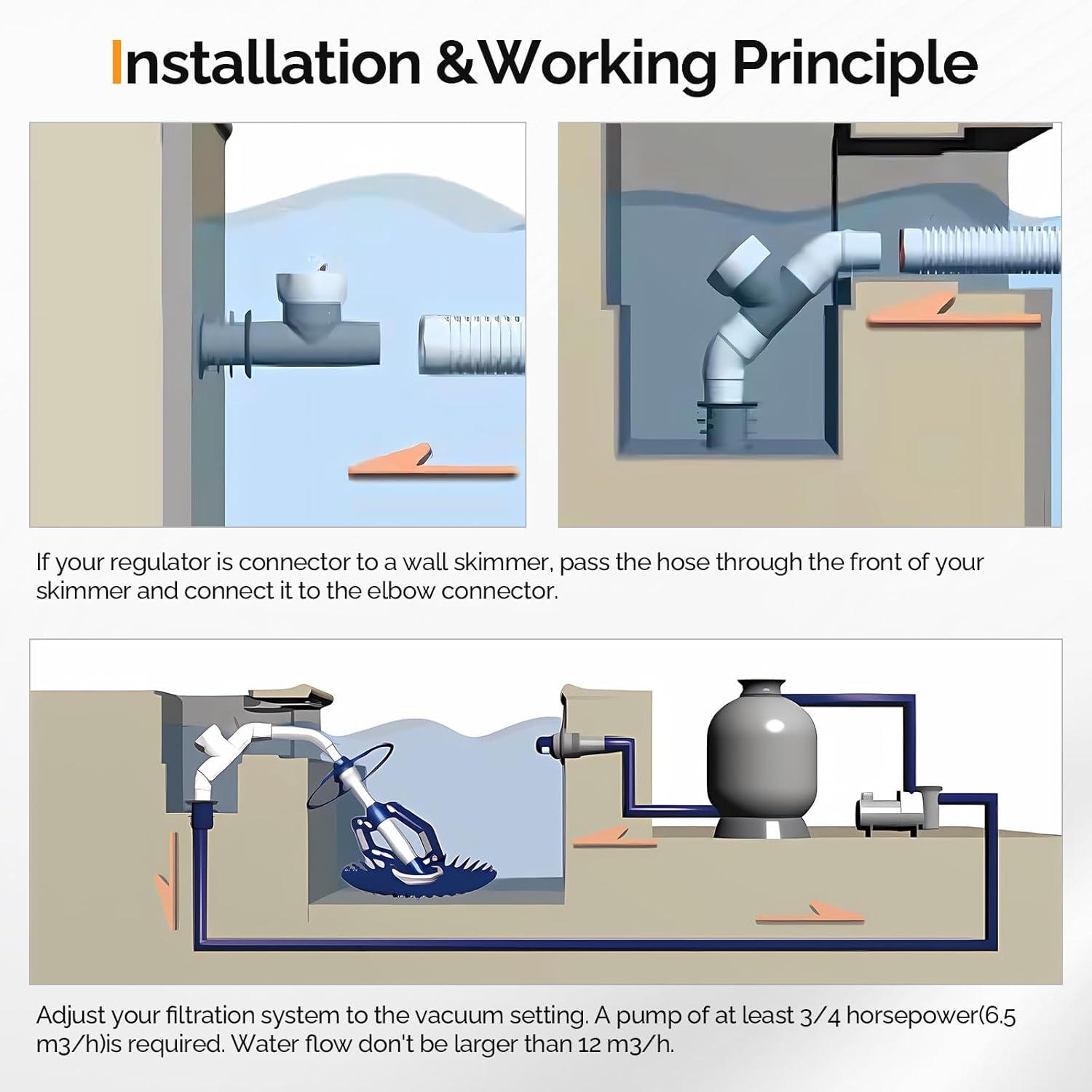 Installation &Working Principle

If your regulator is connector to a wall skimmer, pass the hose through the front of your skimmer and connect it to the elbow connector.

Adjust your filtration system to the vacuum setting. A pump of at least 3/4 horsepower(6.5 m3/h)is required. Water flow don't be larger than 12 m3/h.