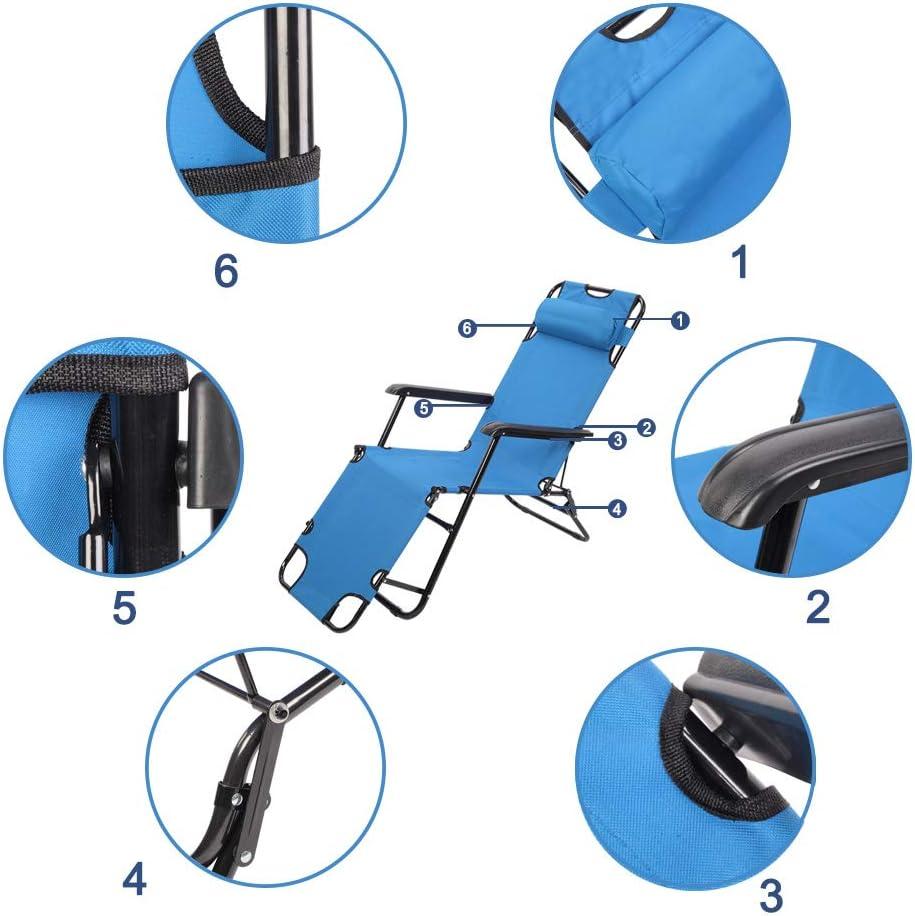 6

1

6

1

5

2

3

4

5

2

4

3