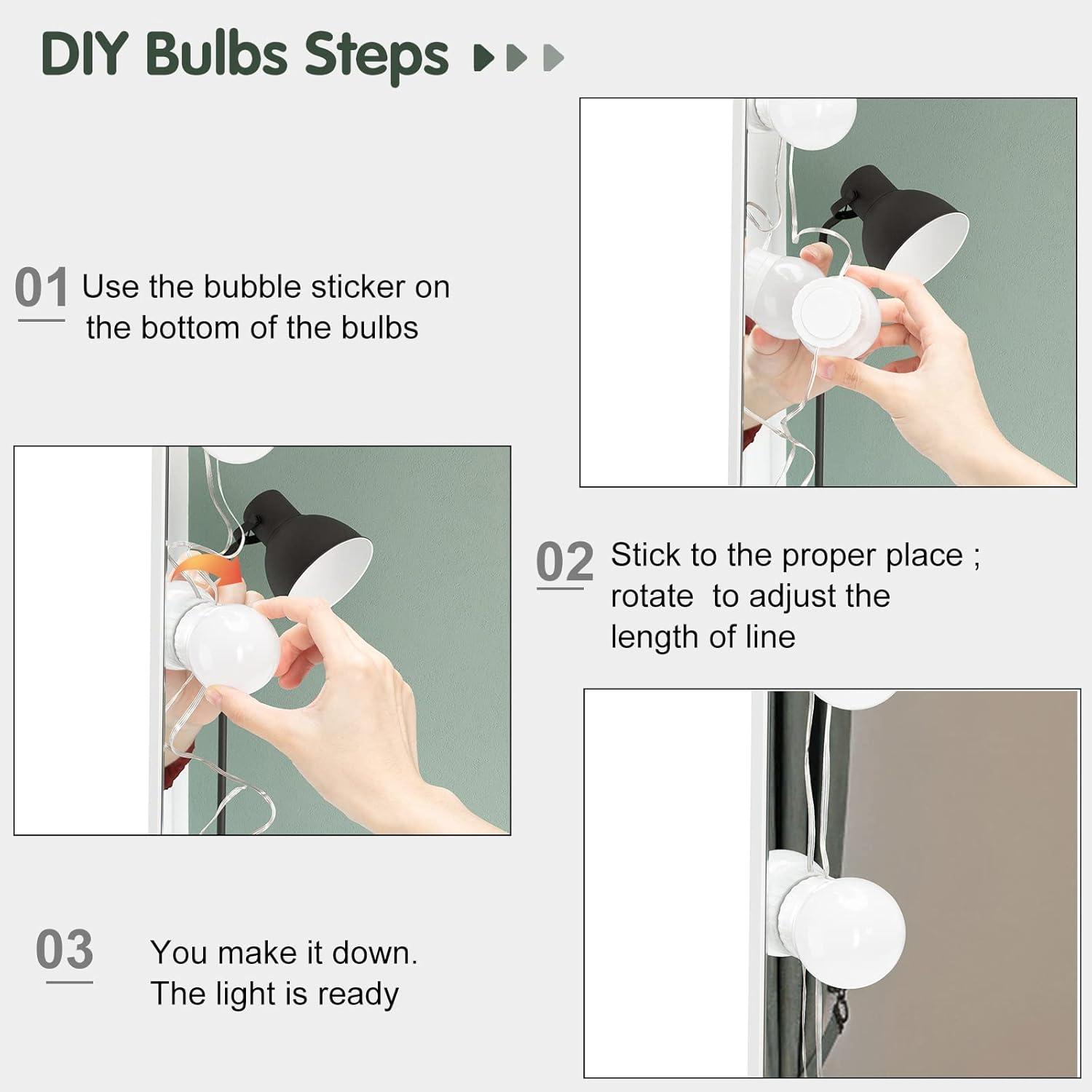 DIY Bulbs Steps

01 Use the bubble sticker on the bottom of the bulbs

02 Stick to the proper place ; rotate  to adjust the length of line

03 You make it down. The light is ready