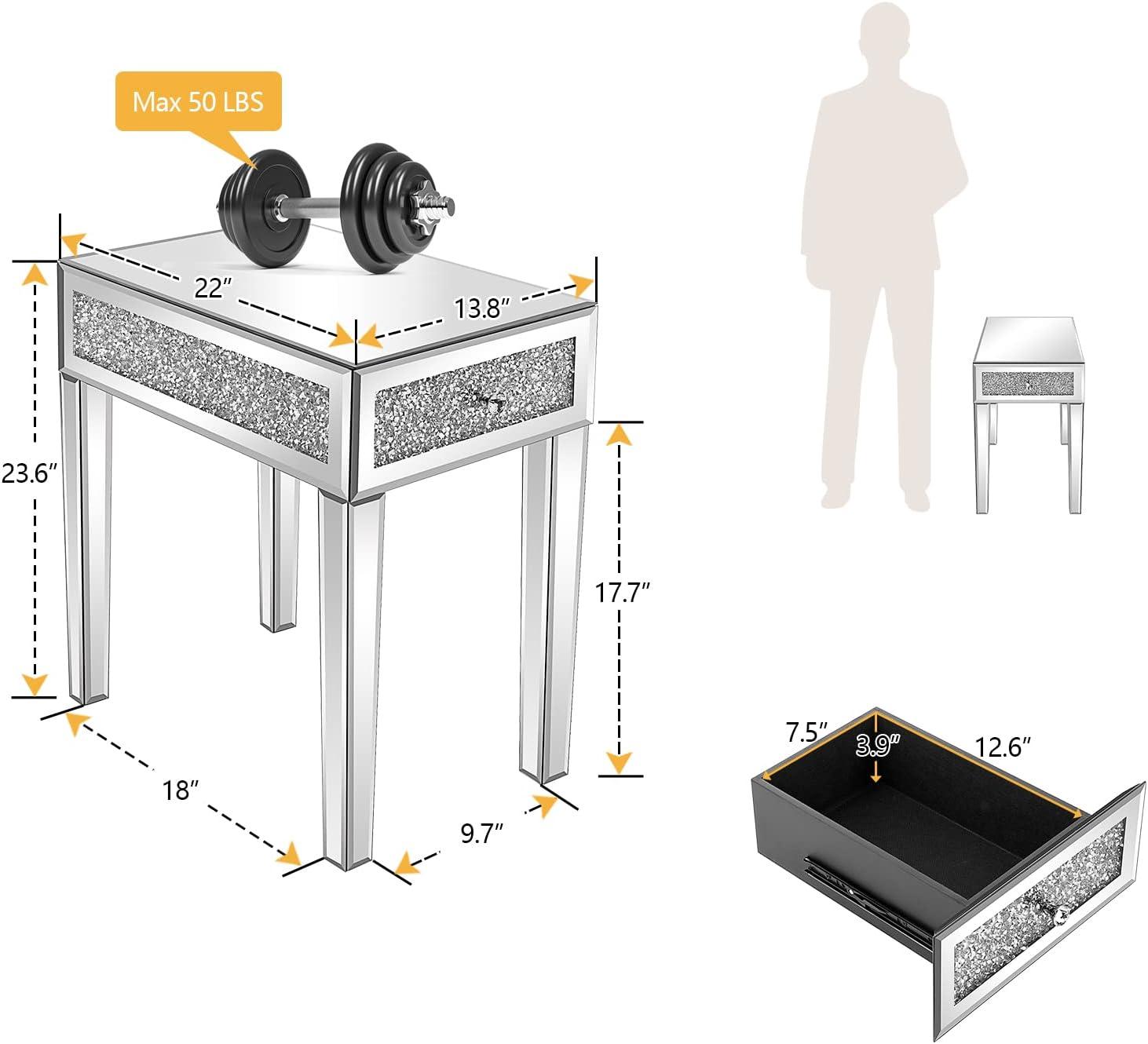 Max 50 LBS

22″

13.8″

23.6″

17.7″

18″

9.7″

7.5″

3.9″

12.6″