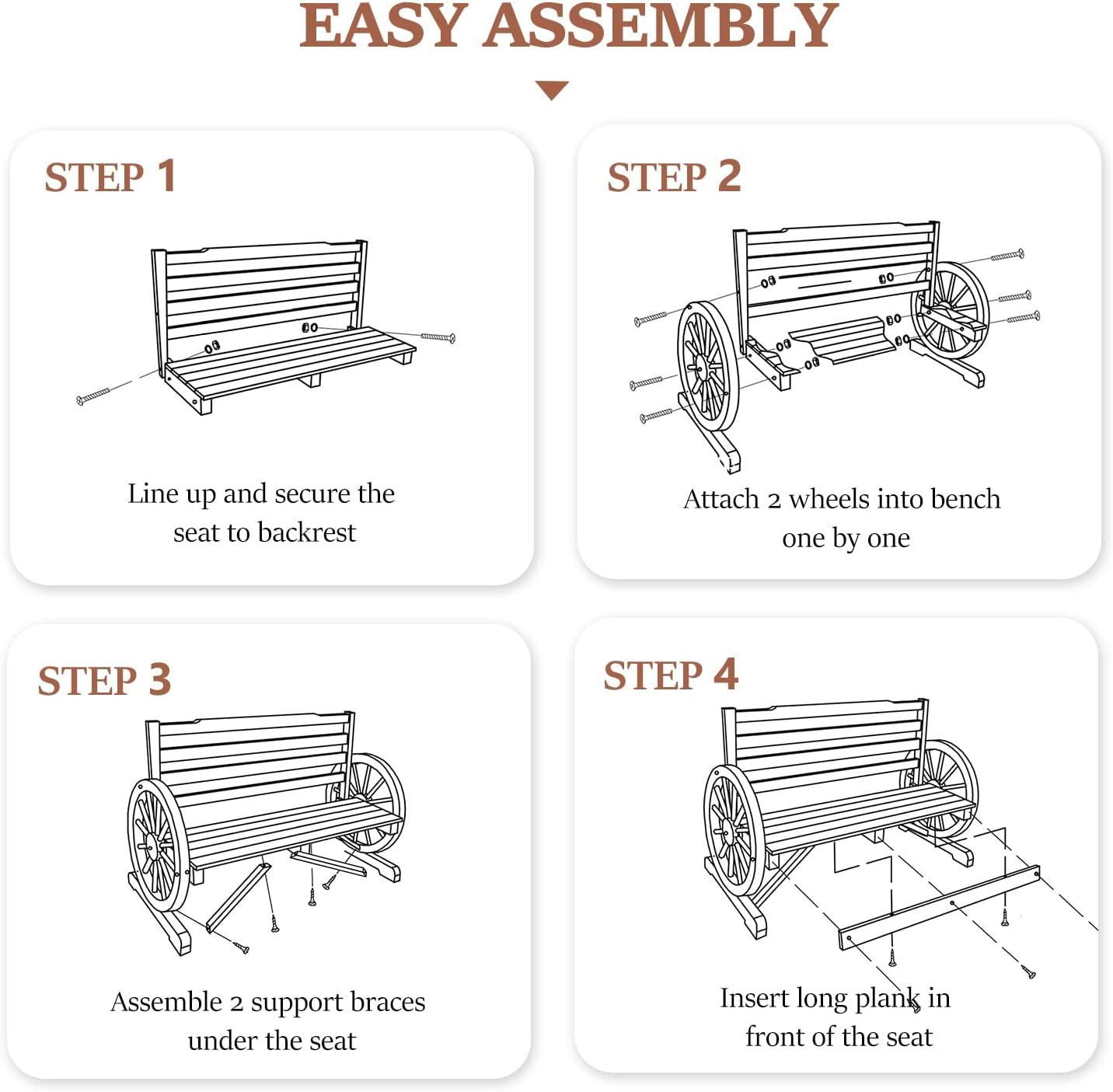 EASY ASSEMBLY

STEP 1

Line up and secure the seat to backrest

STEP 2

Attach 2 wheels into bench one by one

STEP 3

Assemble 2 support braces under the seat

STEP 4

Insert long plank in front of the seat