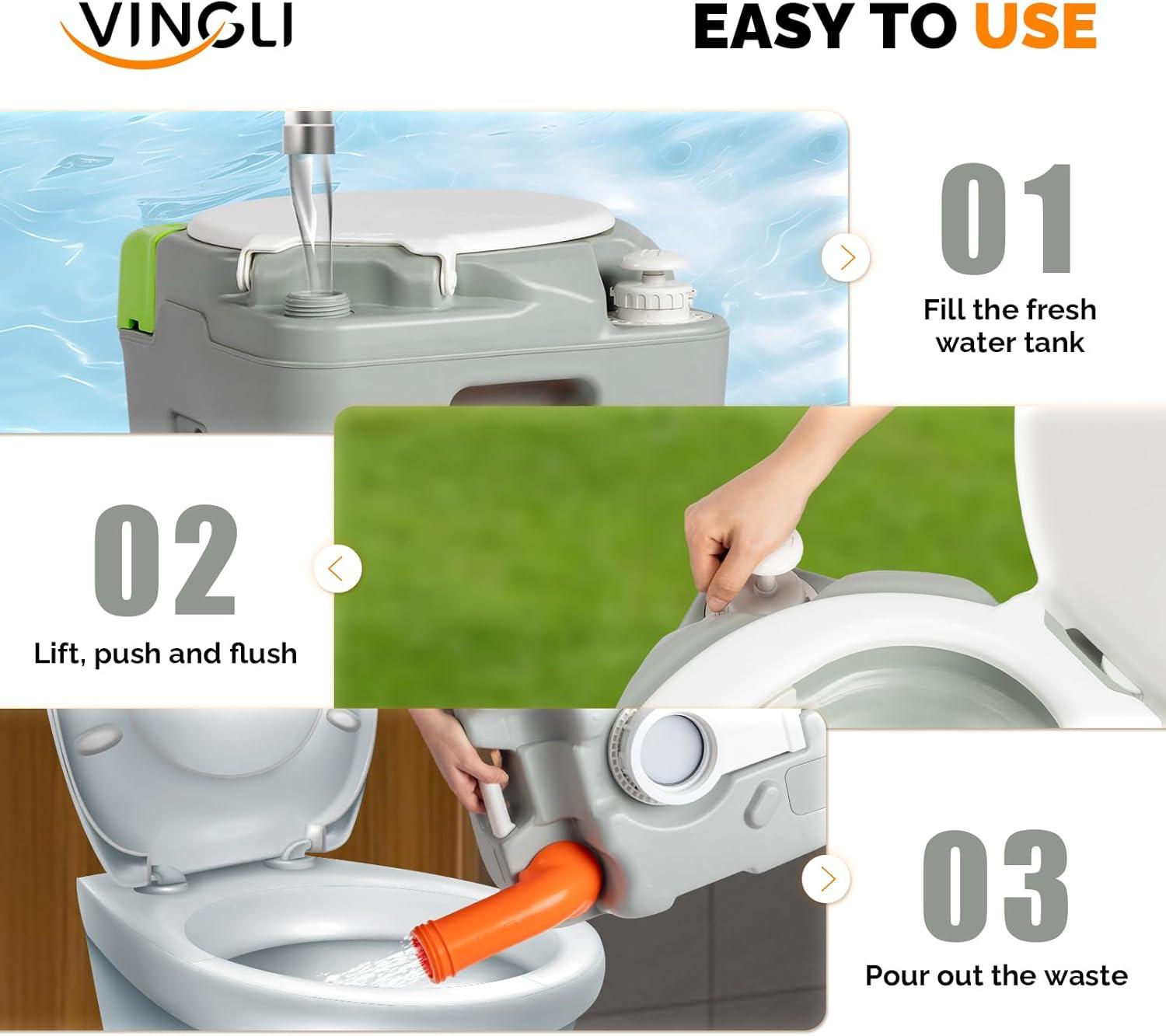 VINGLI

EASY TO USE

01

Fill the fresh water tank

02

Lift, push and flush

03

Pour out the waste