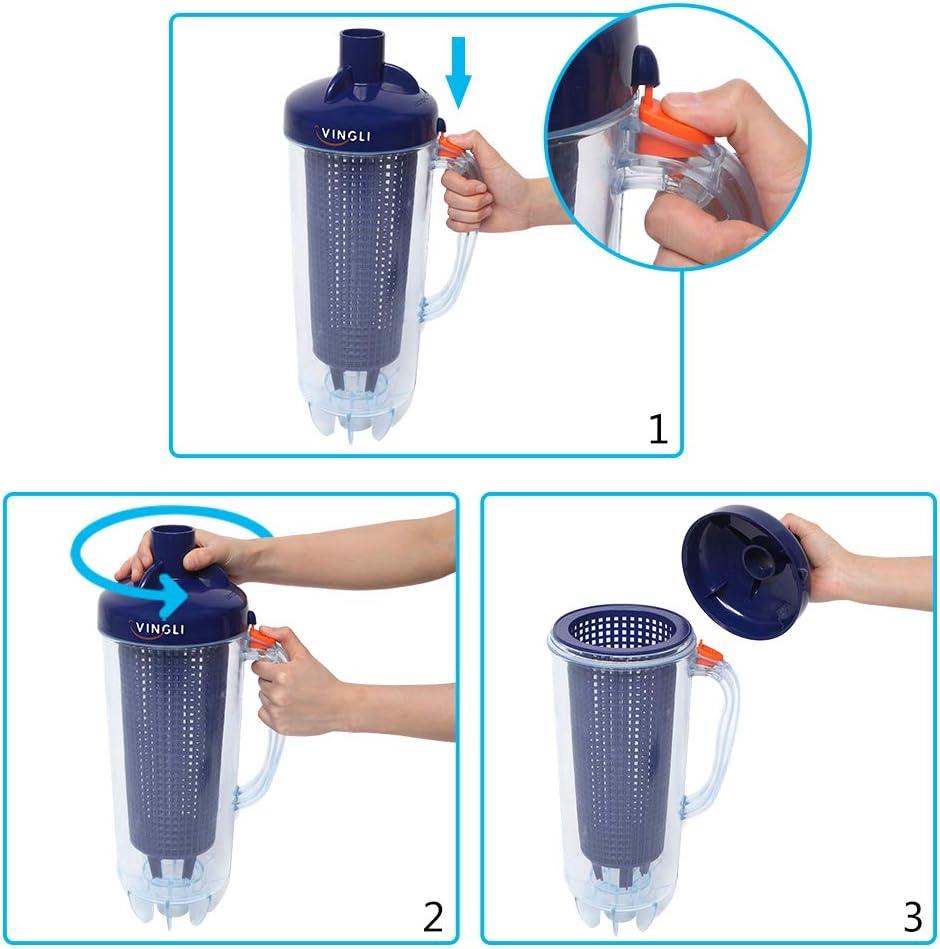 VINGLI

1

VINGLI

2

3