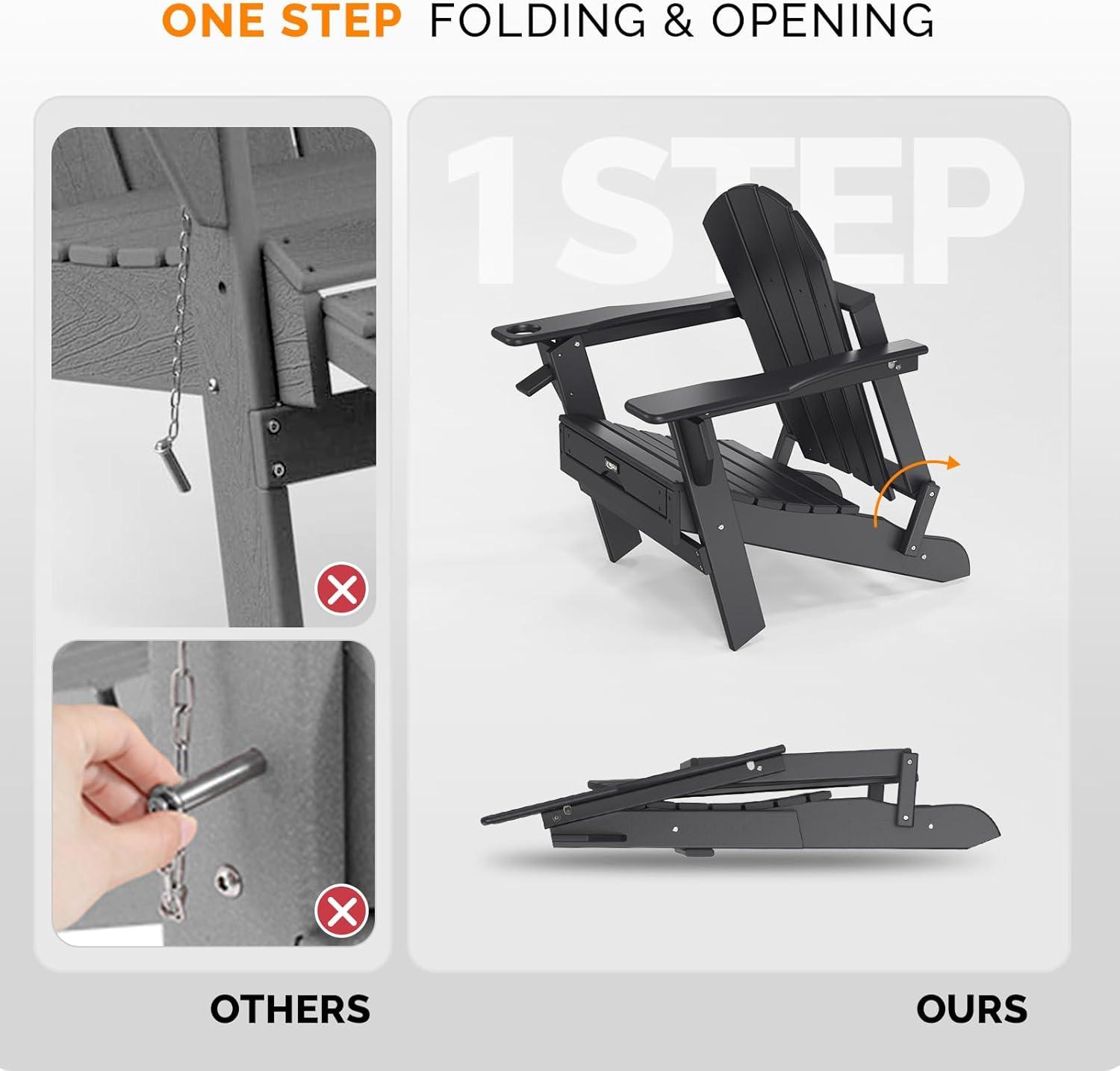 ONE STEP FOLDING & OPENING

1STEP

OTHERS

OURS