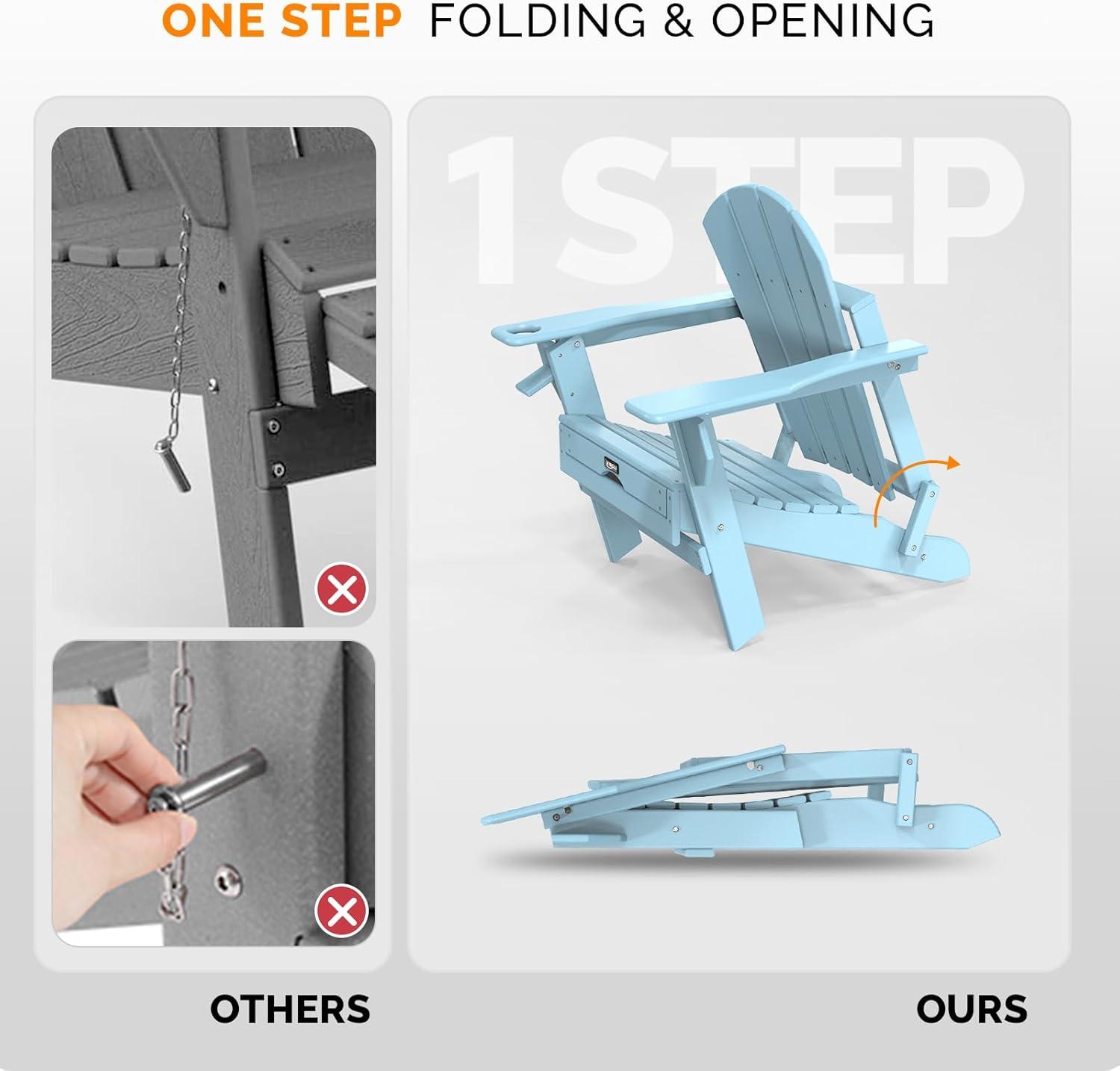 ONE STEP FOLDING & OPENING

1STEP

OTHERS

OURS