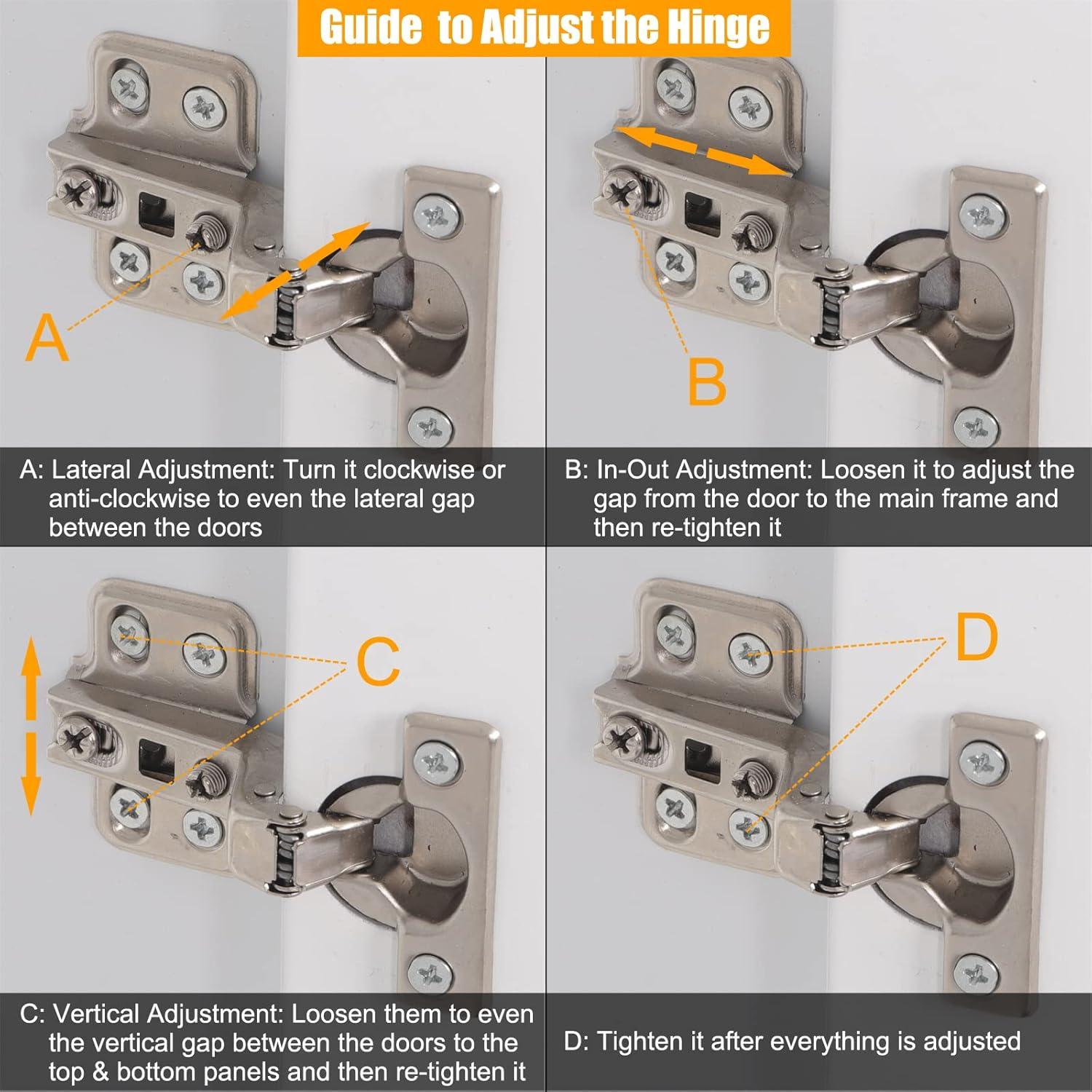 Guide to Adjust the Hinge

A

A: Lateral Adjustment: Turn it clockwise or anti-clockwise to even the lateral gap between the doors

B

B: In-Out Adjustment: Loosen it to adjust the gap from the door to the main frame and then re-tighten it

C

C: Vertical Adjustment: Loosen them to even the vertical gap between the doors to the top & bottom panels and then re-tighten it

D

D: Tighten it after everything is adjusted